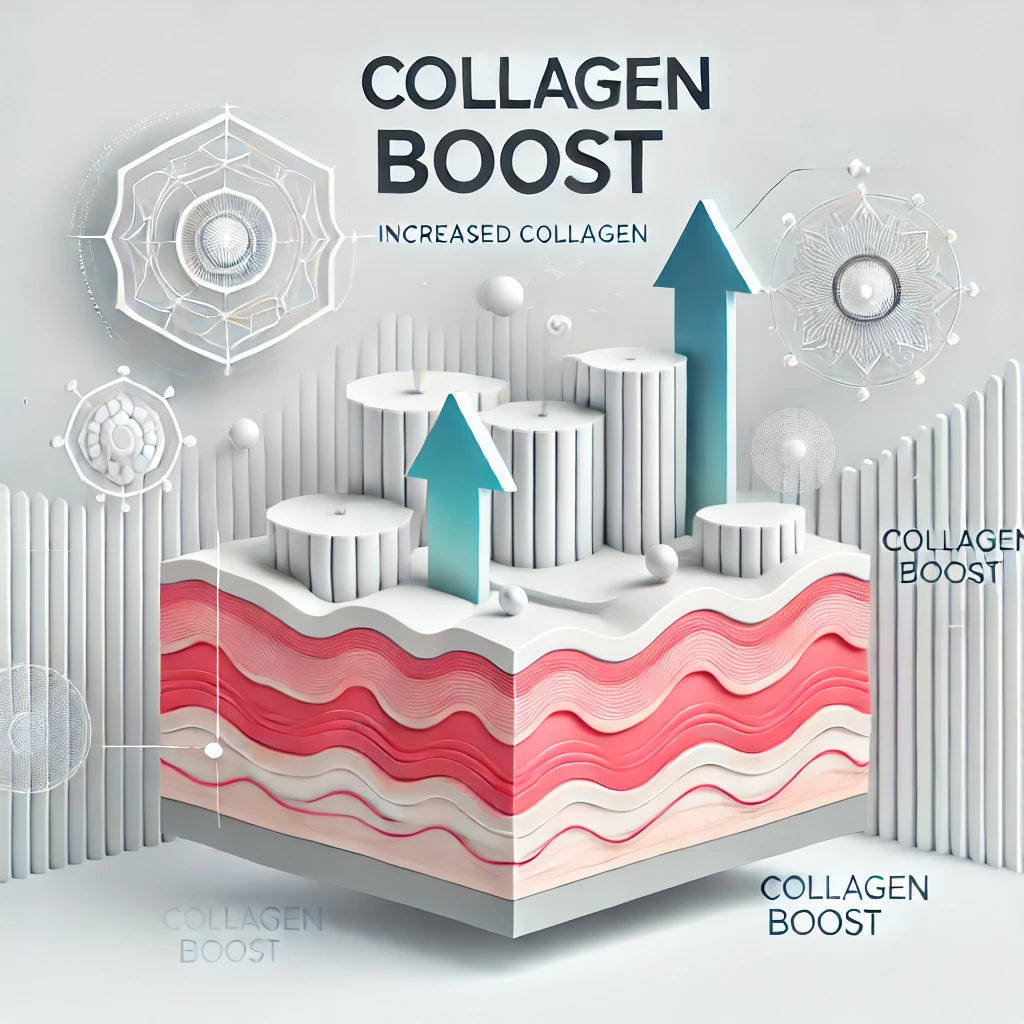 COLLAGEN BOOST

INCREASED COLLAGEN

COLLAGEN BOOST

COLLAGEN BOOST

COLLAGEN BOOST